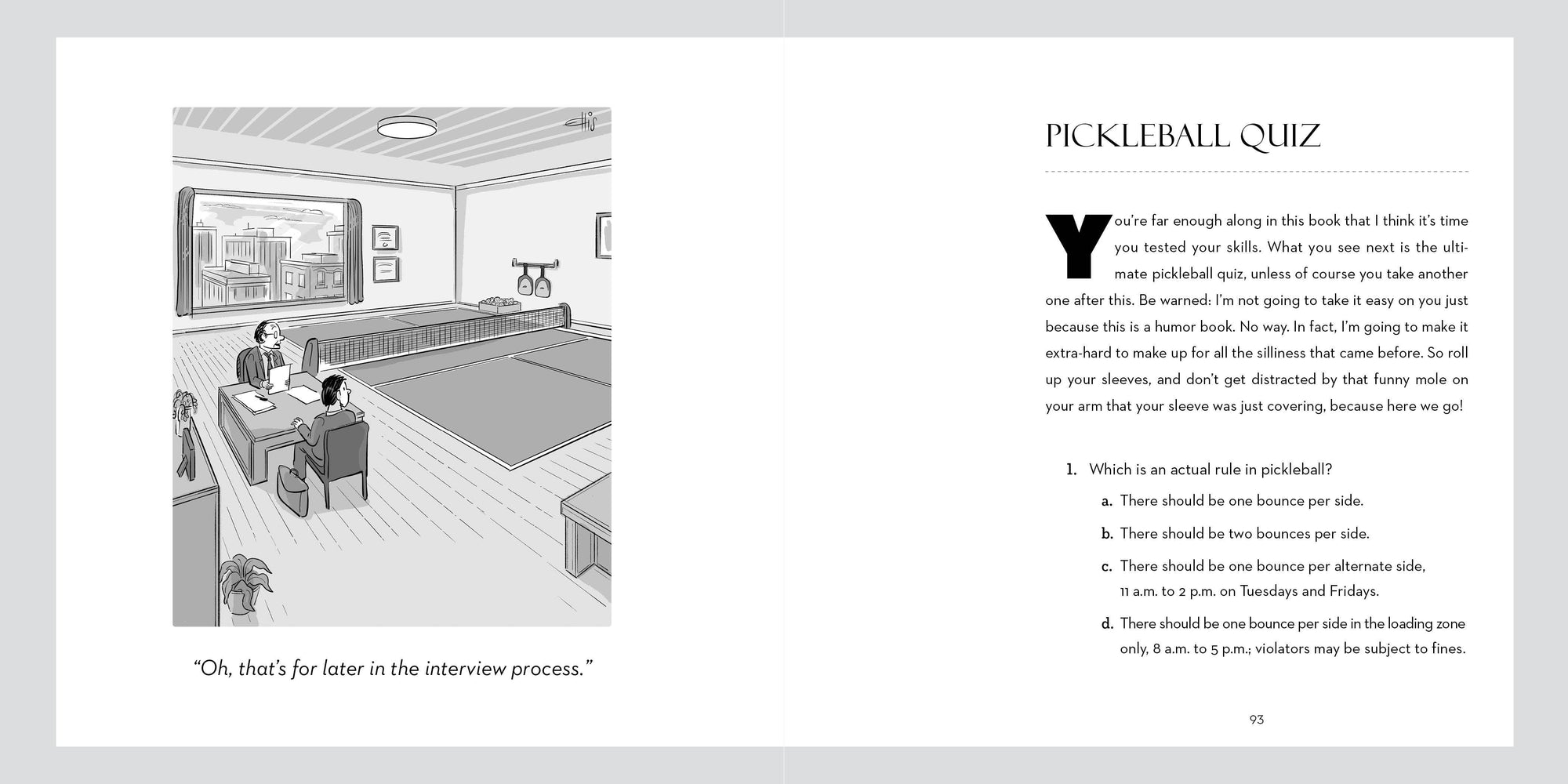 Ellis

"Oh, that's for later in the interview process."

PICKLEBALL QUIZ

You're far enough along in this book that I think it's time you tested your skills. What you see next is the ultimate pickleball quiz, unless of course you take another one after this. Be warned: I'm not going to take it easy on you just because this is a humor book. No way. In fact, I'm going to make it extra-hard to make up for all the silliness that came before. So roll up your sleeves, and don't get distracted by that funny mole on your arm that your sleeve was just covering, because here we go!

1. Which is an actual rule in pickleball?

a. There should be one bounce per side.

b. There should be two bounces per side.

c. There should be one bounce per alternate side, 11 a.m. to 2 p.m. on Tuesdays and Fridays.

d. There should be one bounce per side in the loading zone only, 8 a.m. to 5 p.m.; violators may be subject to fines.

93