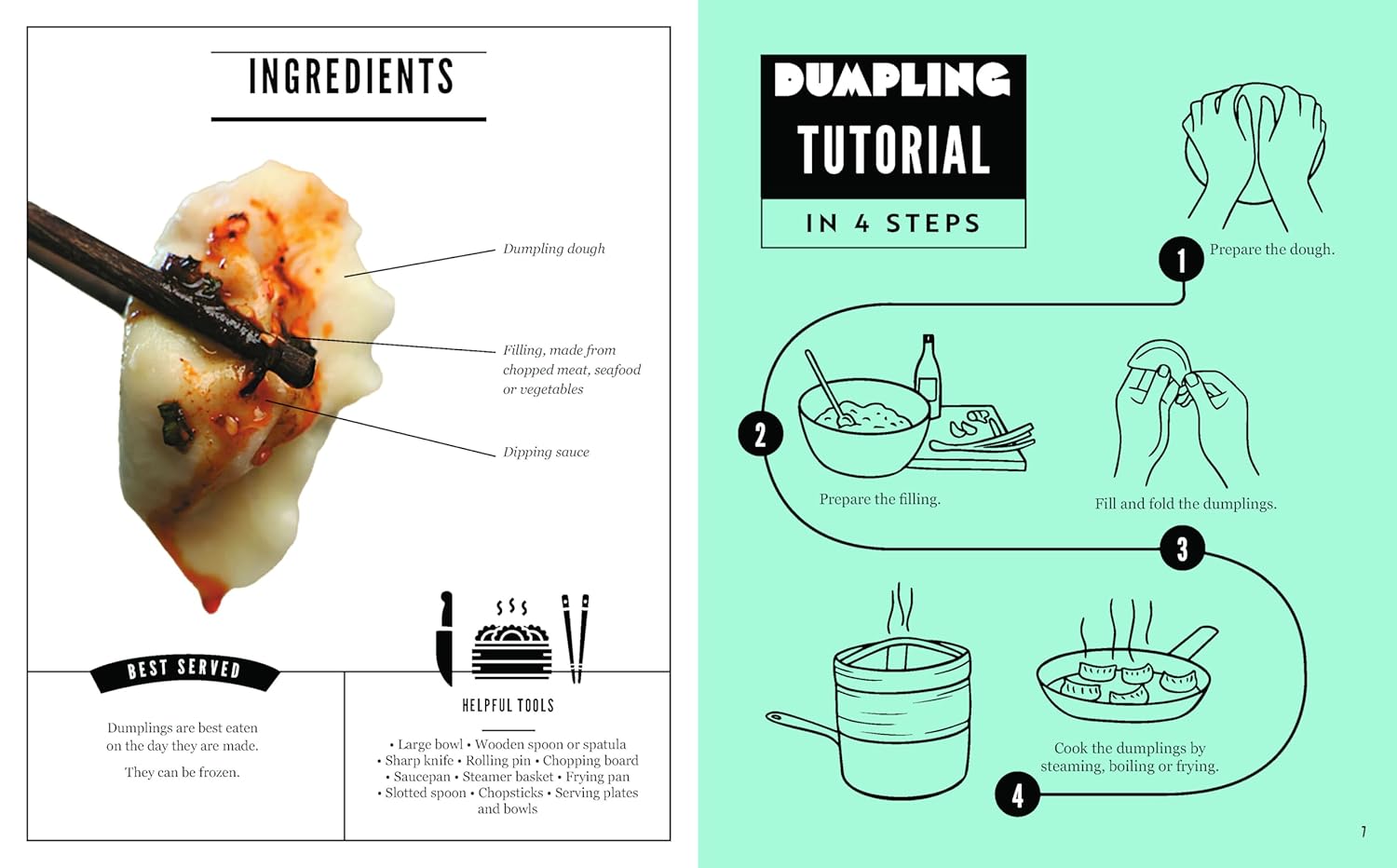 INGREDIENTS

Dumpling dough

Filling, made from chopped meat, seafood or vegetables

Dipping sauce

BEST SERVED

Dumplings are best eaten on the day they are made.

They can be frozen.

HELPFUL TOOLS

• Large bowl • Wooden spoon or spatula • Sharp knife • Rolling pin • Chopping board • Saucepan • Steamer basket • Frying pan • Slotted spoon • Chopsticks • Serving plates and bowls

DUMPLING TUTORIAL

IN 4 STEPS

1 Prepare the dough.

2 Prepare the filling.

Fill and fold the dumplings.

3

Cook the dumplings by steaming, boiling or frying.

4

7